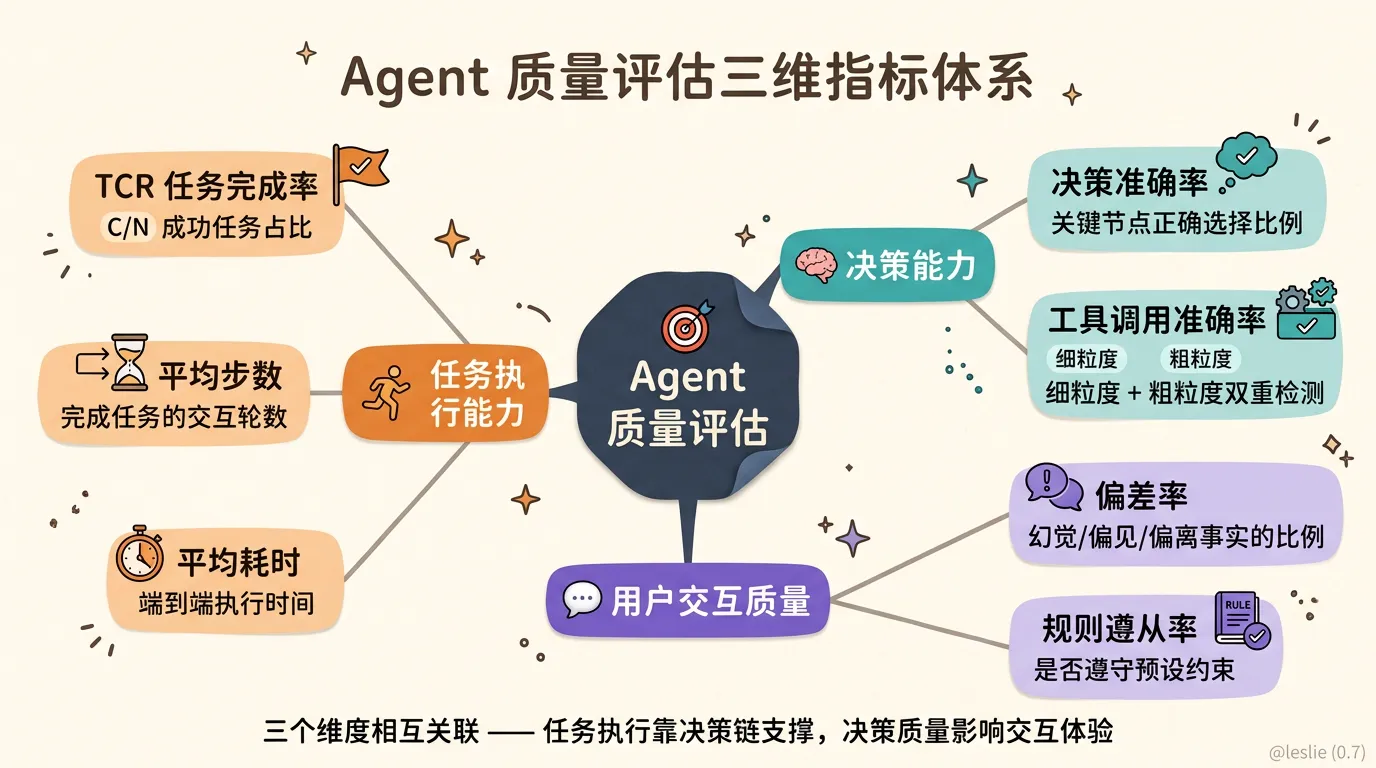 Agent 质量评估三维指标体系

Agent 质量评估

任务执行能力

TCR 任务完成率
C/N 成功任务占比

平均步数
完成任务的交互轮数

平均耗时
端到端执行时间

决策能力

决策准确率
关键节点正确选择比例

工具调用准确率
细粒度 粗粒度
细粒度 + 粗粒度双重检测

用户交互质量

偏差率
幻觉/偏见/偏离事实的比例

规则遵从率
RULE
是否遵守预设约束

三个维度相互关联 —— 任务执行靠决策链支撑，决策质量影响交互体验

@leslie (0.7)