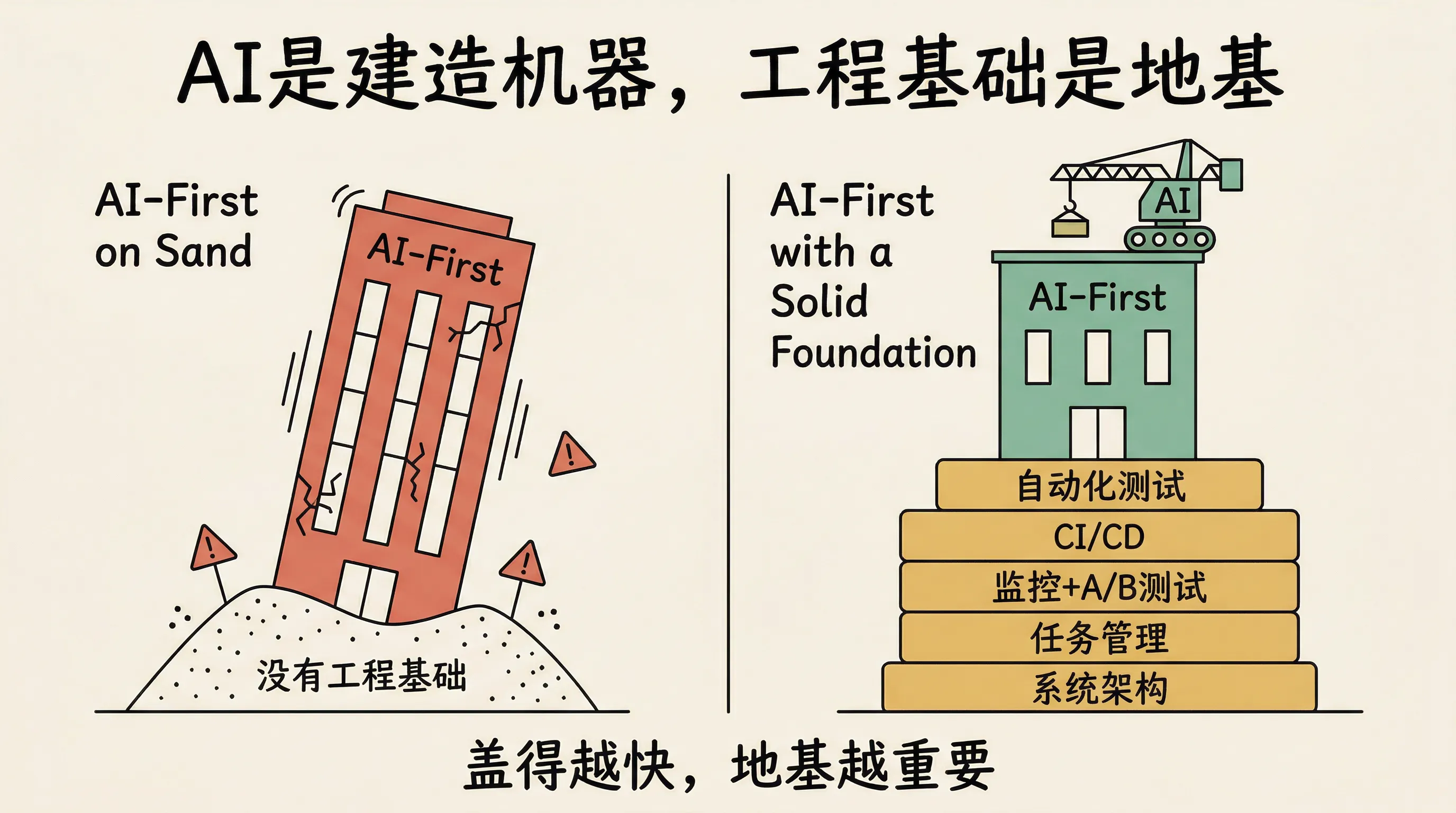 AI是建造机器，工程基础是地基

AI-First on Sand

AI-First

没有工程基础

AI-First with a Solid Foundation

AI

AI-First

自动化测试

CI/CD

监控+A/B测试

任务管理

系统架构

盖得越快，地基越重要