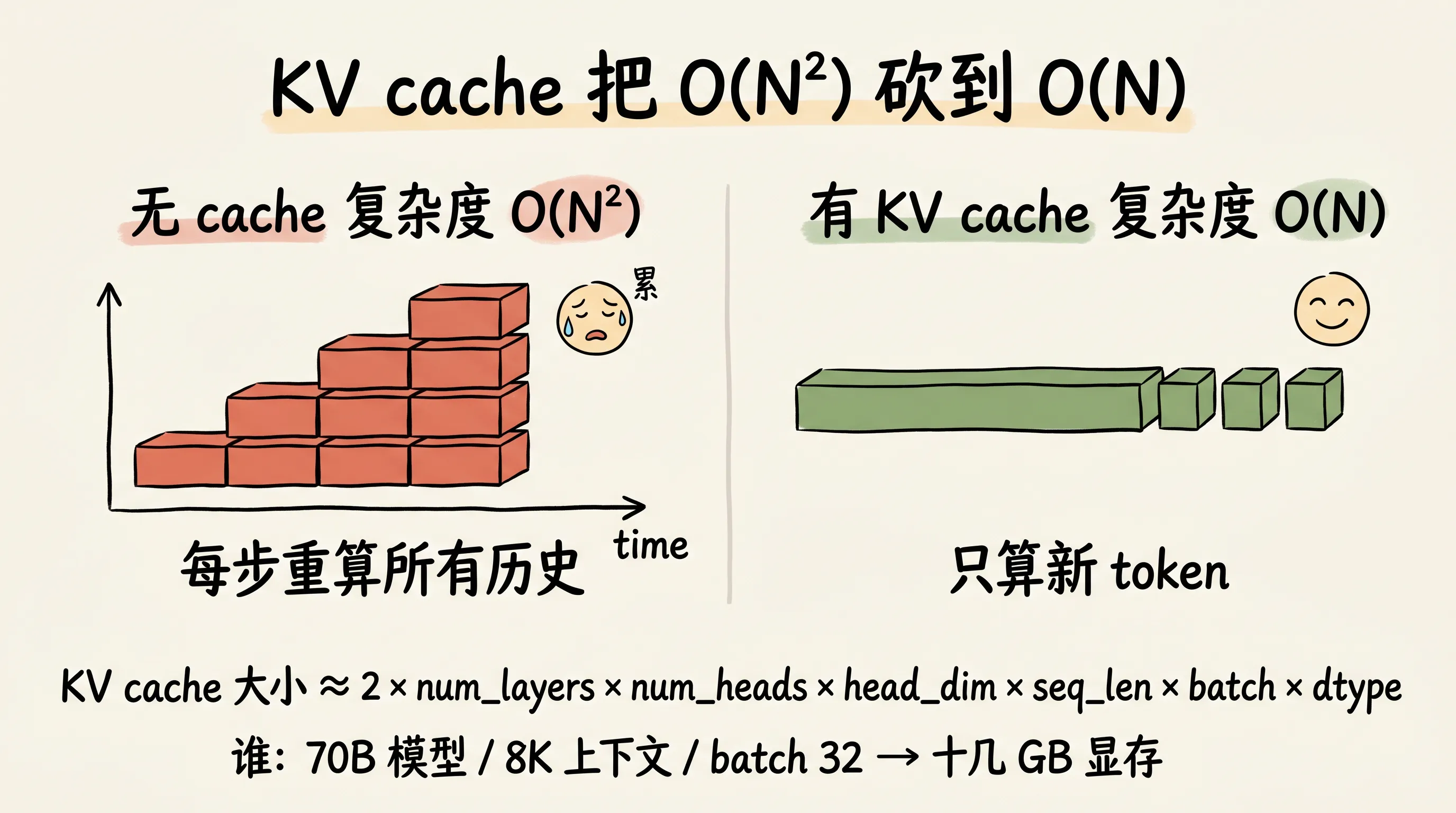 KV cache 把 $O(N^2)$ 砍到 $O(N)$

无 cache 复杂度 $O(N^2)$

累

time

每步重算所有历史

有 KV cache 复杂度 $O(N)$

只算新 token

KV cache 大小 ≈ 2 × num_layers × num_heads × head_dim × seq_len × batch × dtype

谁: 70B 模型 / 8K 上下文 / batch 32 → 十几 GB 显存