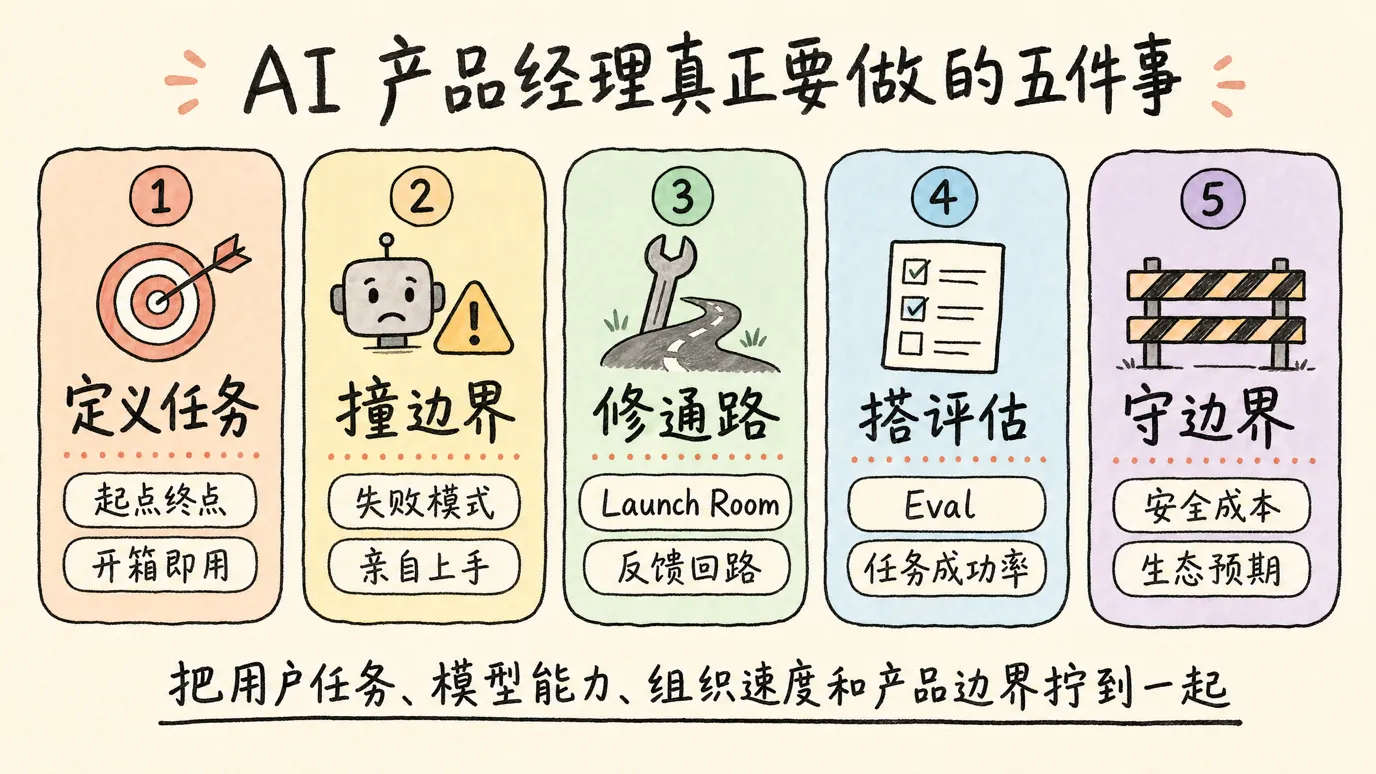 AI 产品经理真正要做的五件事

1
定义任务
起点终点
开箱即用

2
撞边界
失败模式
亲自上手

3
修通路
Launch Room
反馈回路

4
搭评估
Eval
任务成功率

5
守边界
安全成本
生态预期

把用户任务、模型能力、组织速度和产品边界拧到一起