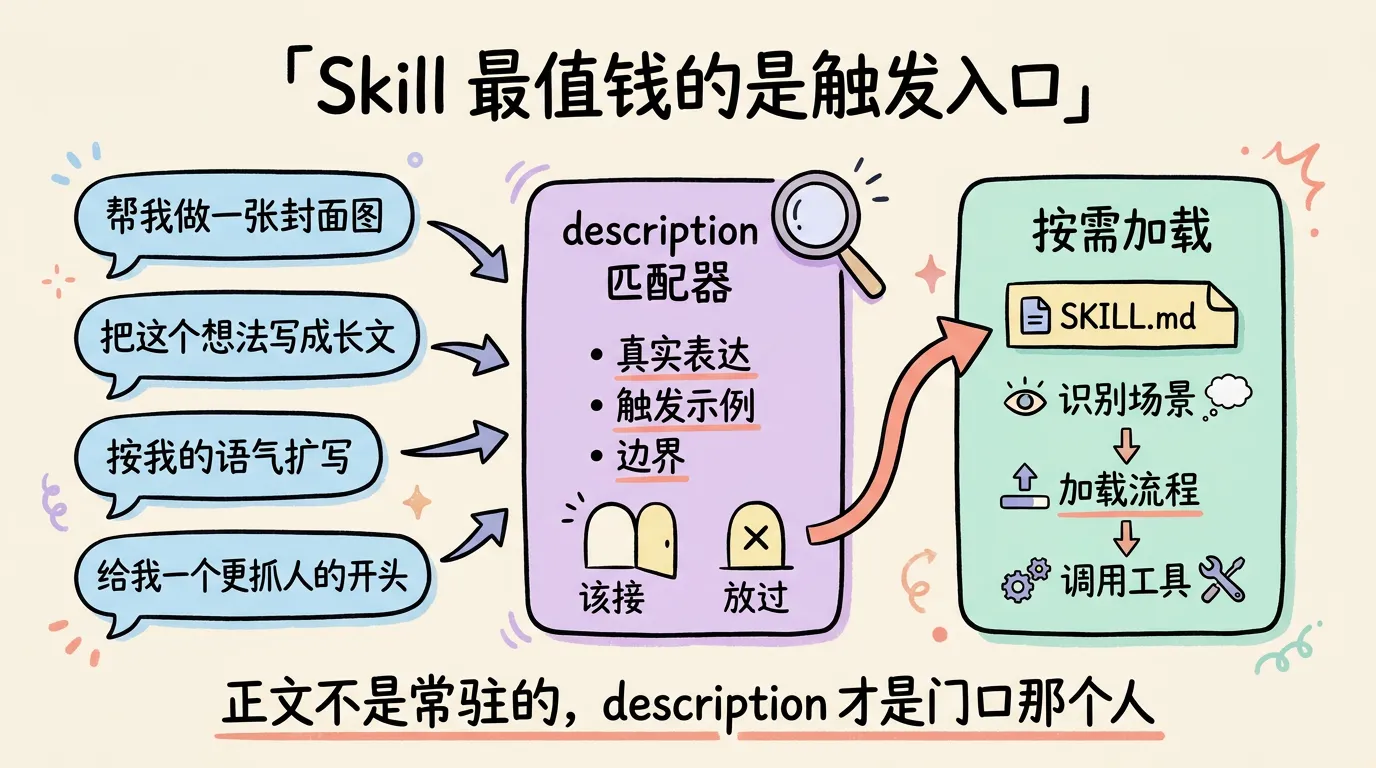 「Skill 最值钱的是触发入口」

帮我做一张封面图

把这个想法写成长文

按我的语气扩写

给我一个更抓人的开头

description
匹配器

• 真实表达
• 触发示例
• 边界

该接

放过

按需加载

SKILL.md

识别场景

加载流程

调用工具

正文不是常驻的，description 才是门口那个人